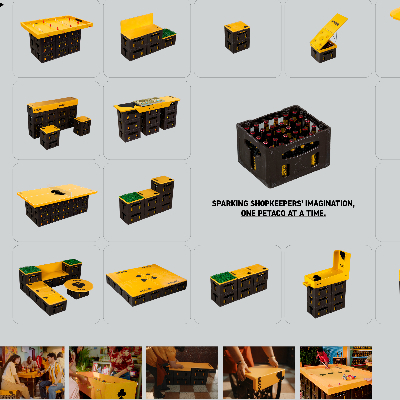 SPARKING SHOPKEEPERS' IMAGINATION, ONE PETACO AT A TIME.